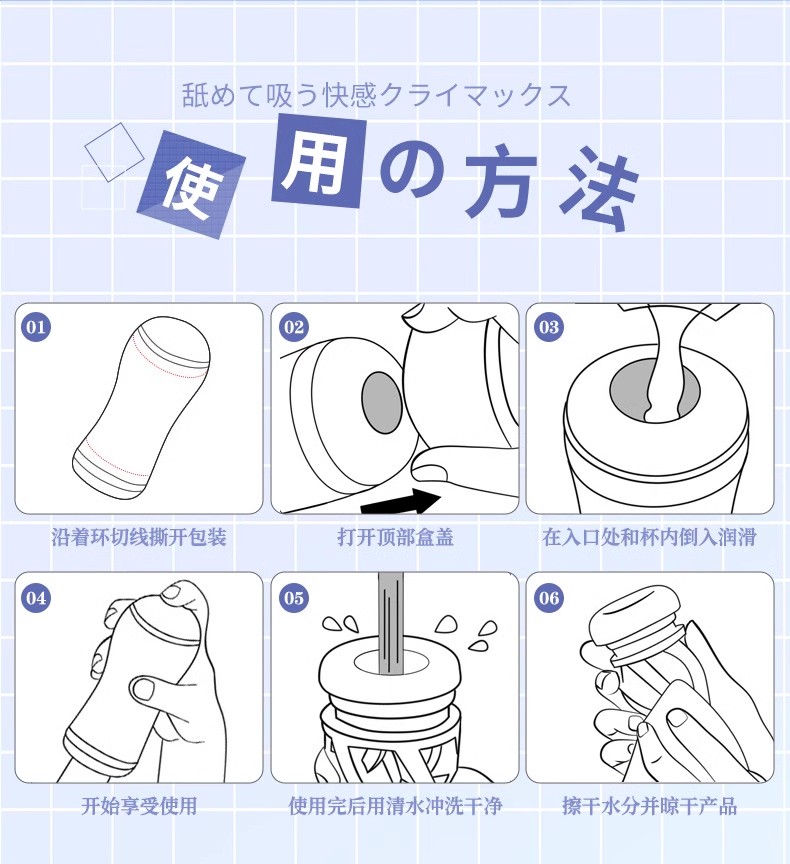 舐めて吸う快感クライマックス

使用の方法

01
沿着环切线撕开包装

02
打开顶部盒盖

03
在入口处和杯内倒入润滑

04
开始享受使用

05
使用完后用清水冲洗干净

06
擦干水分并晾干产品