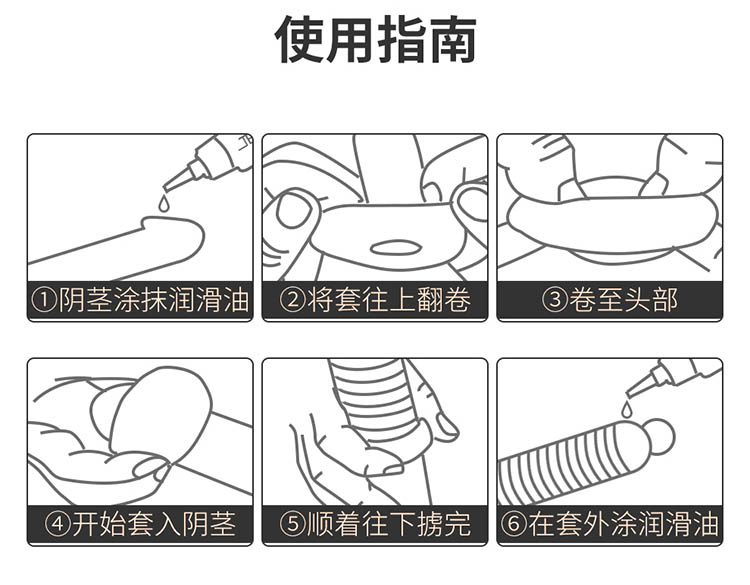 使用指南

①阴茎涂抹润滑油

②将套往上翻卷

③卷至头部

④开始套入阴茎

⑤顺着往下掳完

⑥在套外涂润滑油