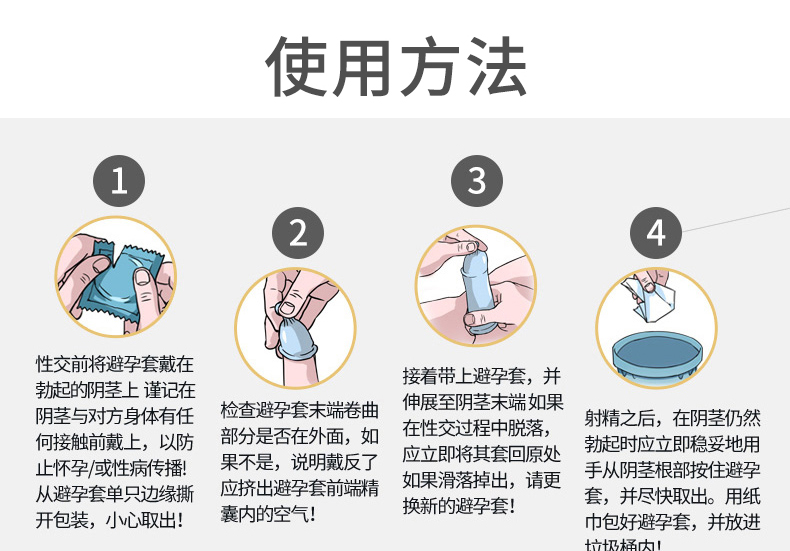 使用方法

1

性交前将避孕套戴在勃起的阴茎上 谨记在阴茎与对方身体有任何接触前戴上，以防止怀孕/或性病传播！从避孕套单只边缘撕开包装，小心取出！

2

检查避孕套末端卷曲部分是否在外面，如果不是，说明戴反了应挤出避孕套前端精囊内的空气！

3

接着带上避孕套，并伸展至阴茎末端 如果在性交过程中脱落，应立即将其套回原处如果滑落掉出，请更换新的避孕套！

4

射精之后，在阴茎仍然勃起时应立即稳妥地用手从阴茎根部按住避孕套，并尽快取出。用纸巾包好避孕套，并放进垃圾桶内！