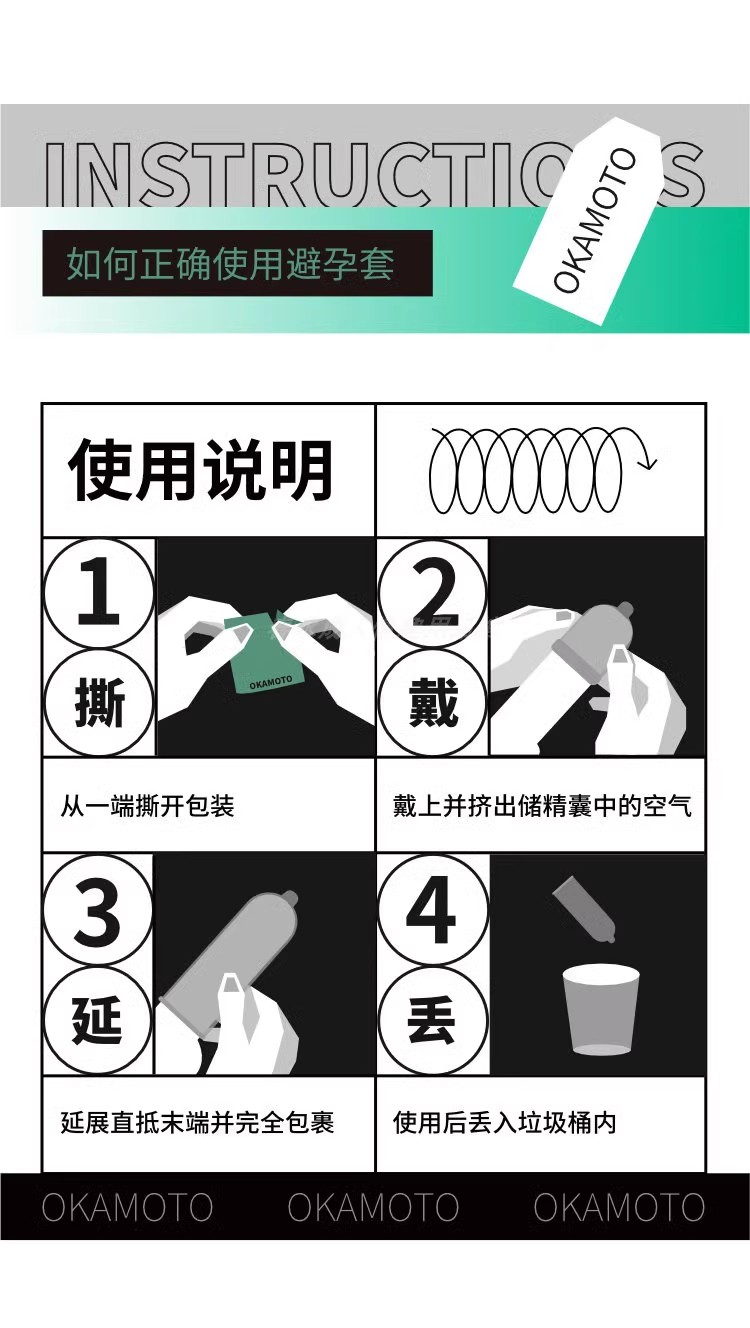 INSTRUCTIONS

OKAMOTO

如何正确使用避孕套

使用说明

1
撕

OKAMOTO

从一端撕开包装

2
戴

戴上并挤出储精囊中的空气

3
延

延展直抵末端并完全包裹

4
丢

使用后丢入垃圾桶内

OKAMOTO OKAMOTO OKAMOTO